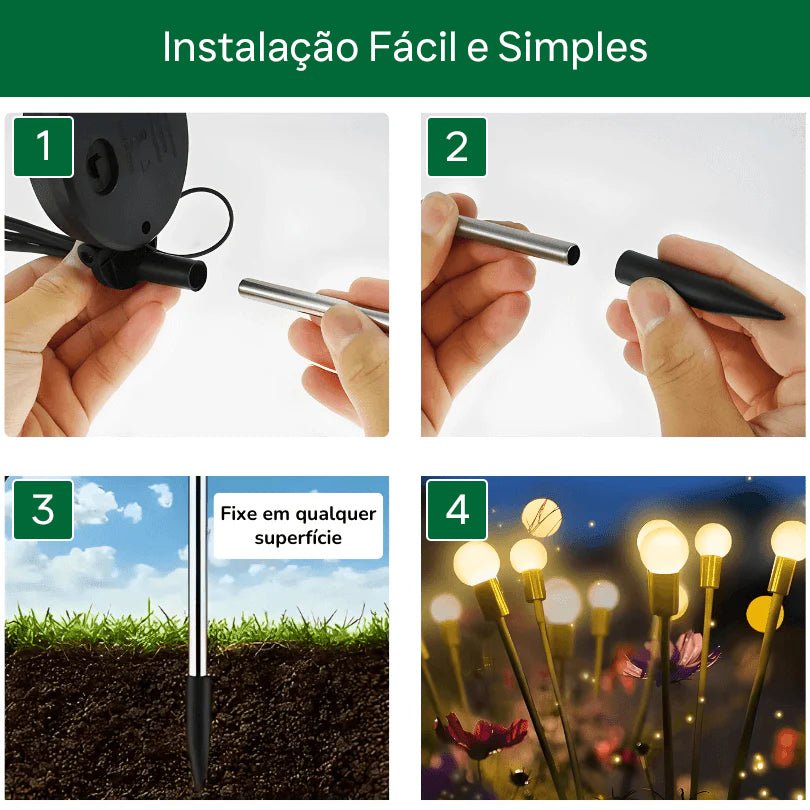 Instalação Fácil e Simples

1

2

3

Fixe em qualquer superfície

4